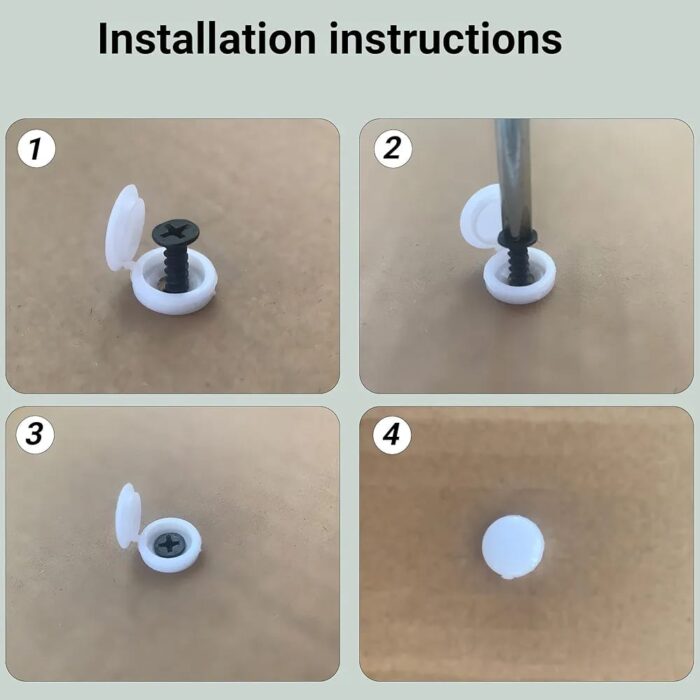 Installation instructions

1

2

3

4