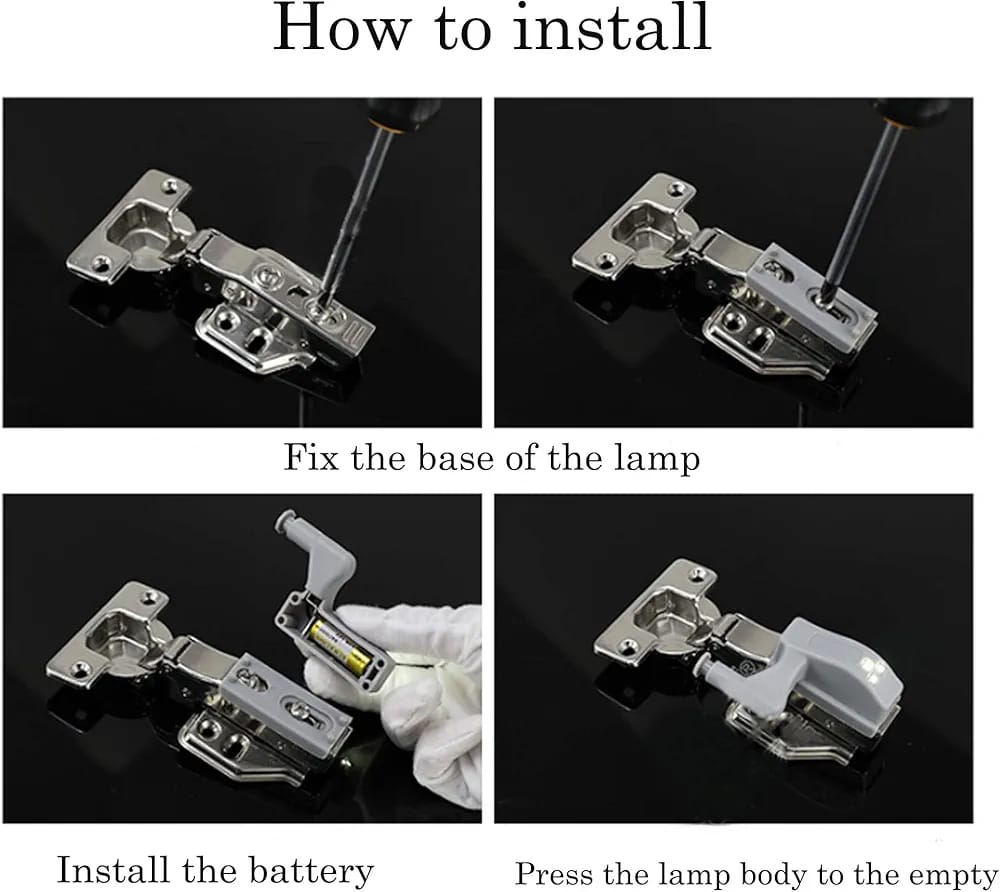 How to install

Fix the base of the lamp

Install the battery

Press the lamp body to the empty